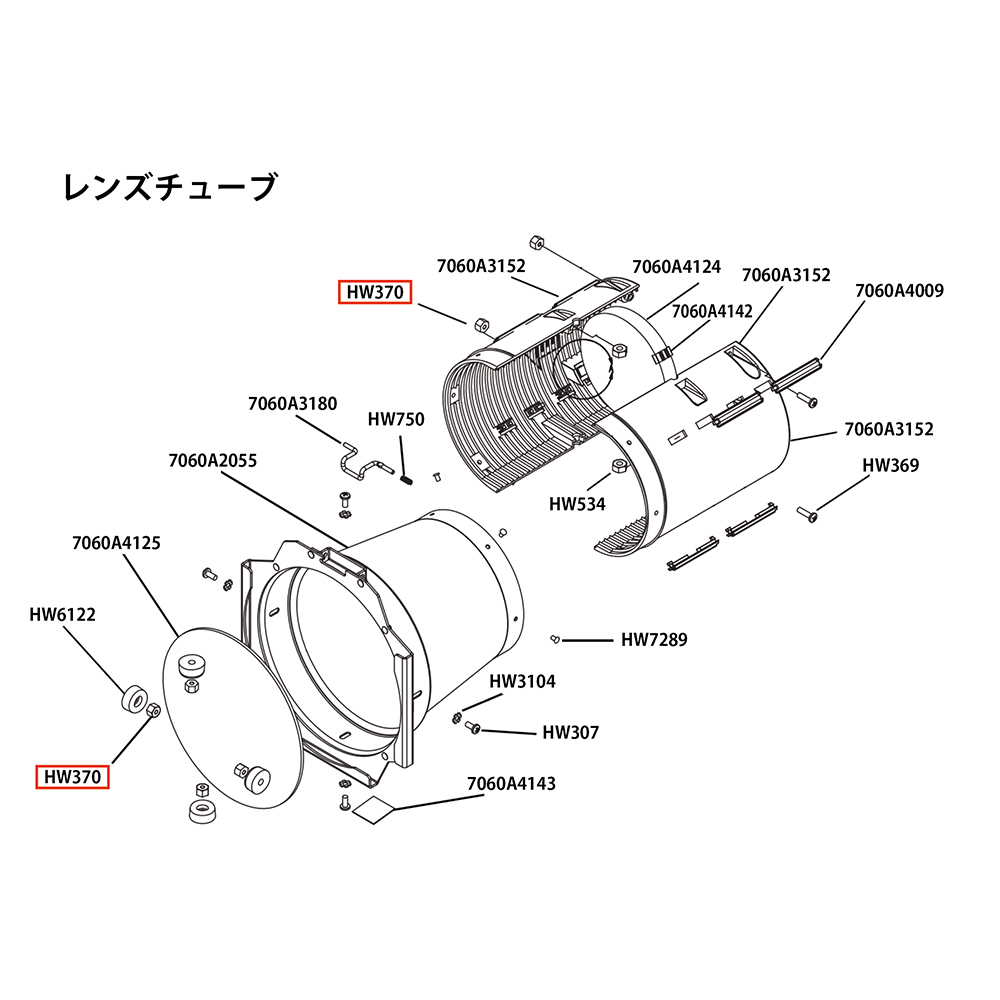 レンズチューブ

7060A3152
7060A4124
7060A3152
7060A4009
HW370
7060A4142
7060A3180
HW750
7060A3152
7060A2055
HW369
HW534
7060A4125
HW6122
HW7289
HW3104
HW307
HW370
7060A4143