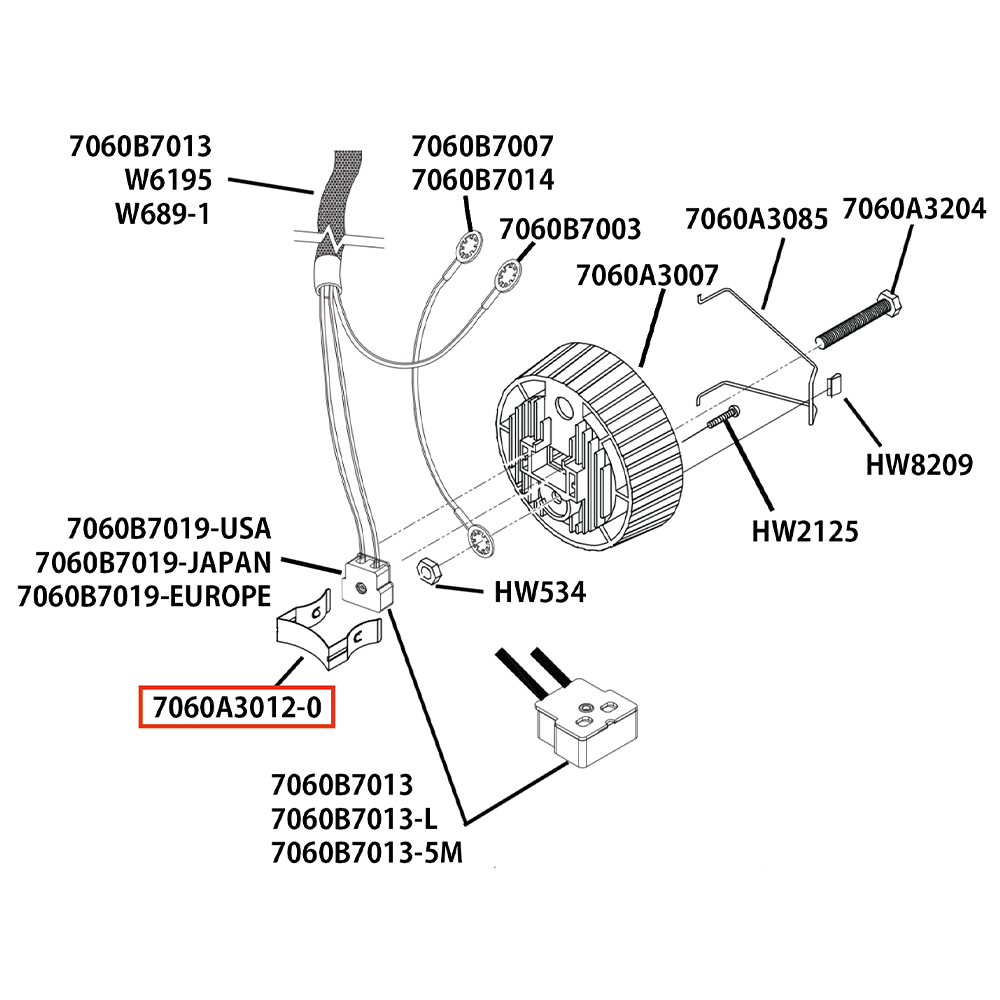 7060B7013
W6195
W689-1

7060B7007
7060B7014

7060B7003

7060A3085

7060A3204

7060A3007

HW8209

HW2125

7060B7019-USA
7060B7019-JAPAN
7060B7019-EUROPE

HW534

7060A3012-0

7060B7013
7060B7013-L
7060B7013-5M