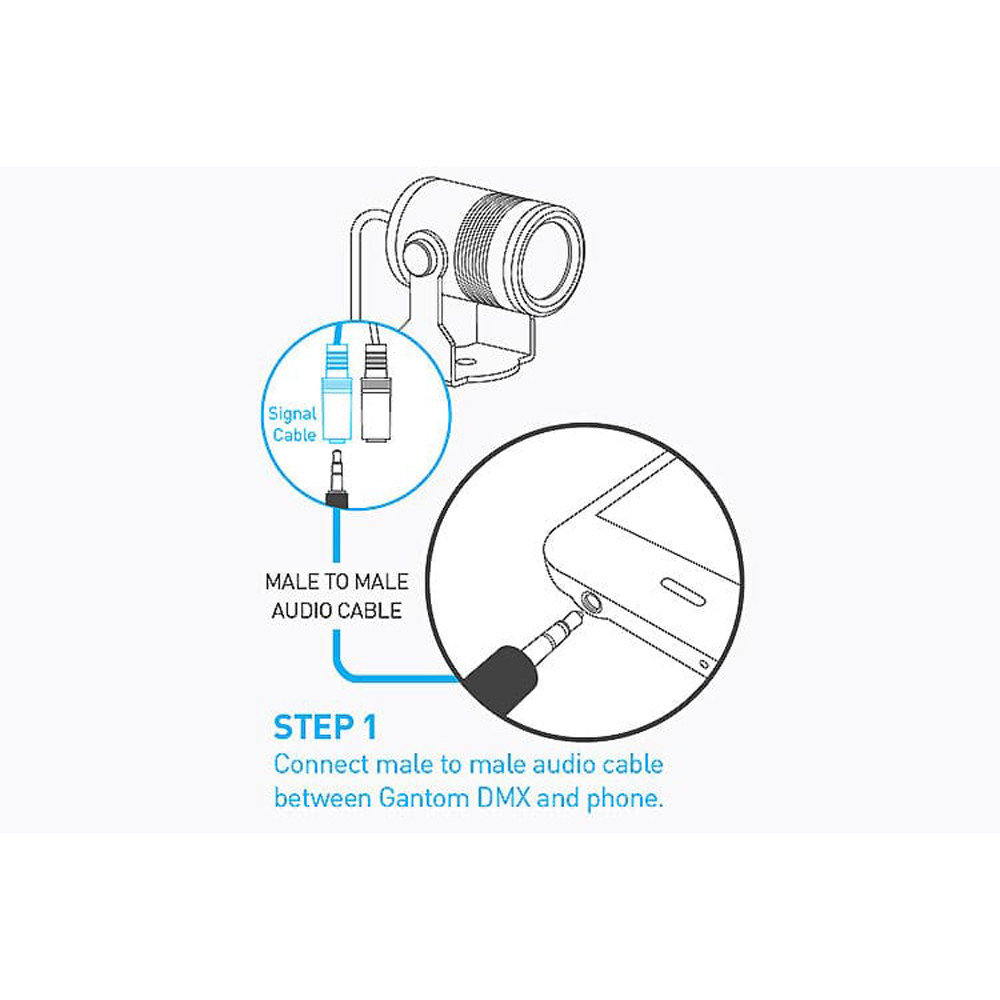 Signal Cable

MALE TO MALE AUDIO CABLE

STEP 1

Connect male to male audio cable between Gantom DMX and phone.