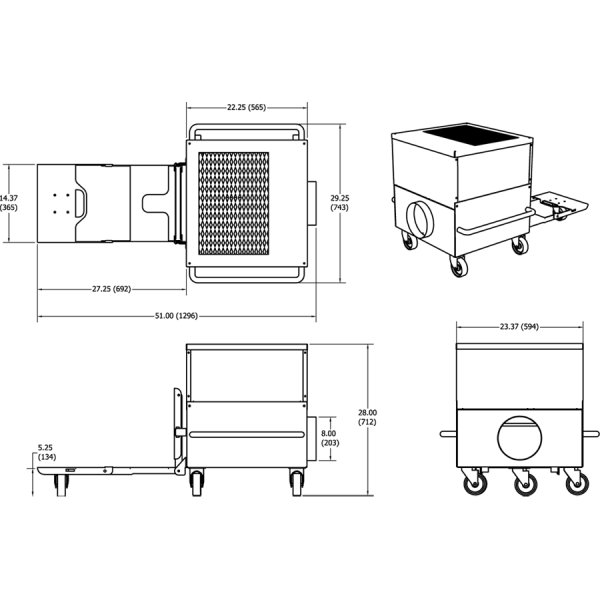 22.25 (565)

14.37
(365)

29.25
(743)

27.25 (692)

51.00 (1296)

23.37 (594)

28.00
(712)

8.00
(203)

5.25
(134)