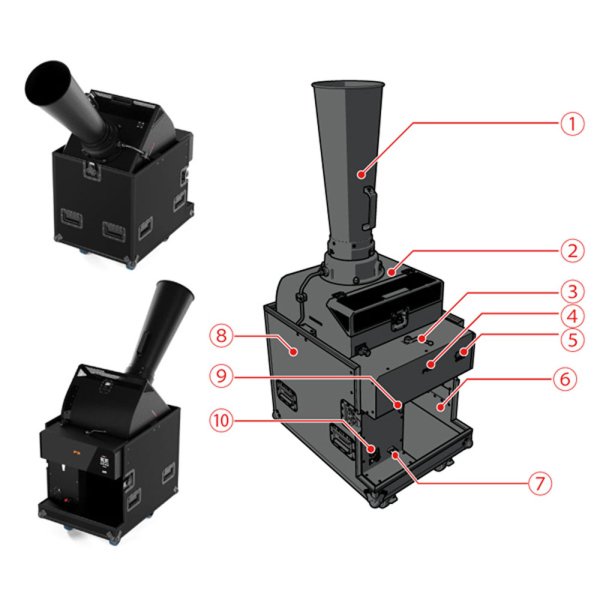 1
2
3
4
5
6
7
8
9
10