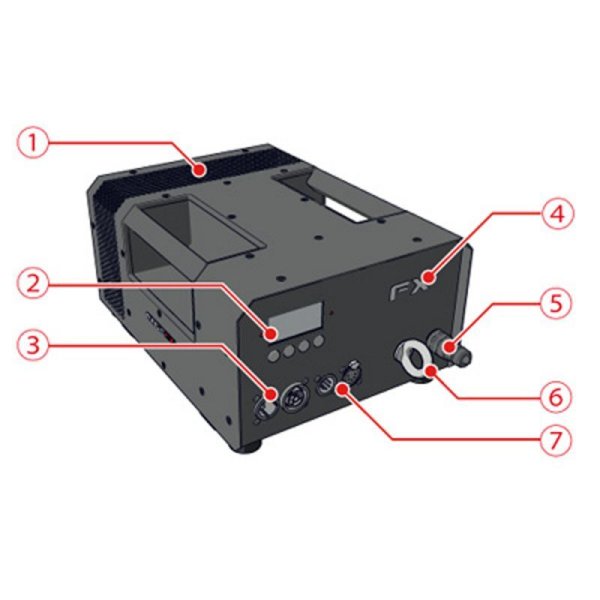 1
2
3
4
FX
5
6
7