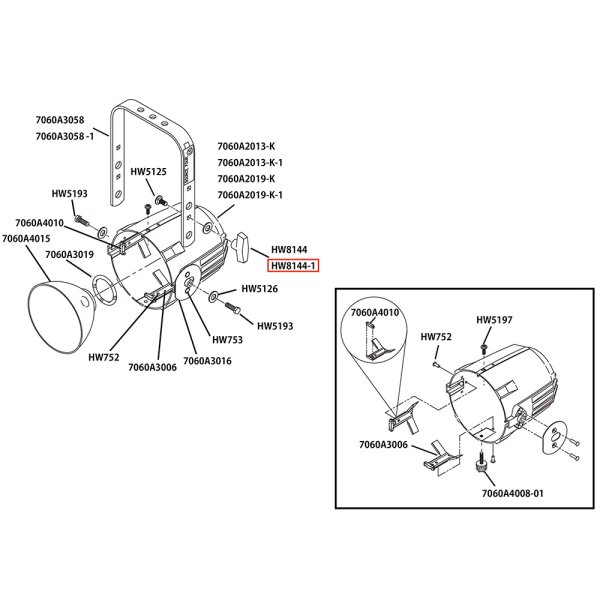 7060A3058
7060A3058 -1

7060A2013-K
7060A2013-K-1
7060A2019-K
7060A2019-K-1

HW5125

HW5193

7060A4010
7060A4015

7060A3019

HW8144
HW8144-1

HW5126

HW5193

HW753

HW752

7060A3006

7060A3016

7060A4010

HW5197

HW752

7060A3006

7060A4008-01