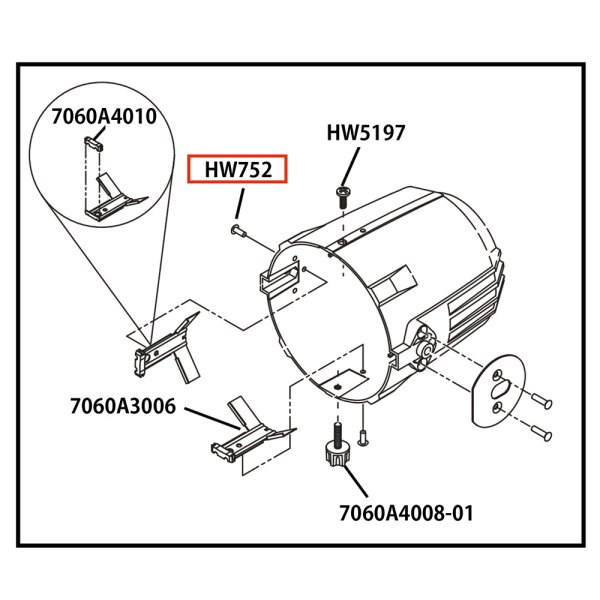 7060A4010

HW5197

HW752

7060A3006

7060A4008-01