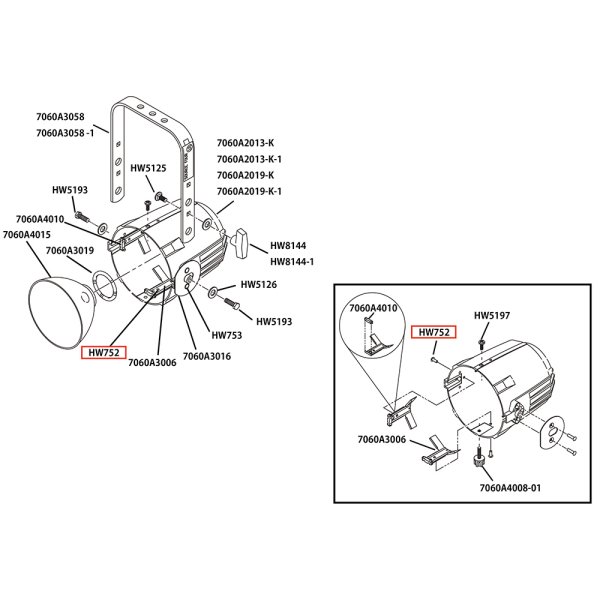 7060A3058
7060A3058 -1

7060A2013-K
7060A2013-K-1
7060A2019-K
7060A2019-K-1

HW5125

HW5193

7060A4010
7060A4015

7060A3019

HW8144
HW8144-1

HW5126

HW5193

HW753

HW752

7060A3006

7060A3016

7060A4010

HW752

HW5197

7060A3006

7060A4008-01