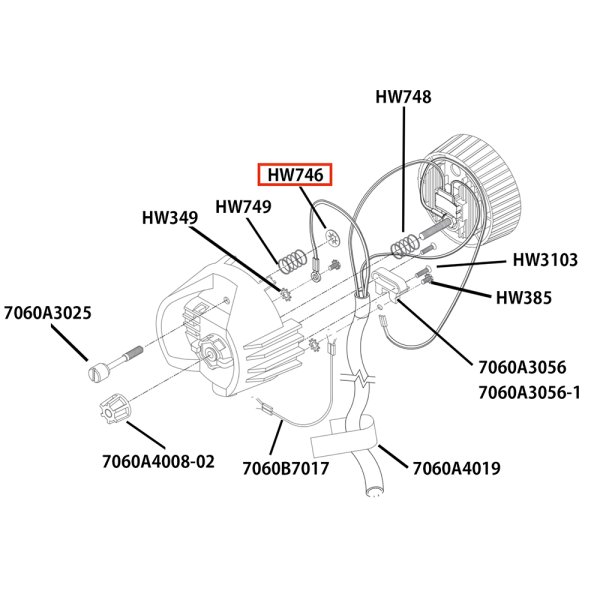 HW748

HW746

HW749

HW349

HW3103

HW385

7060A3025

7060A3056
7060A3056-1

7060A4008-02

7060B7017

7060A4019