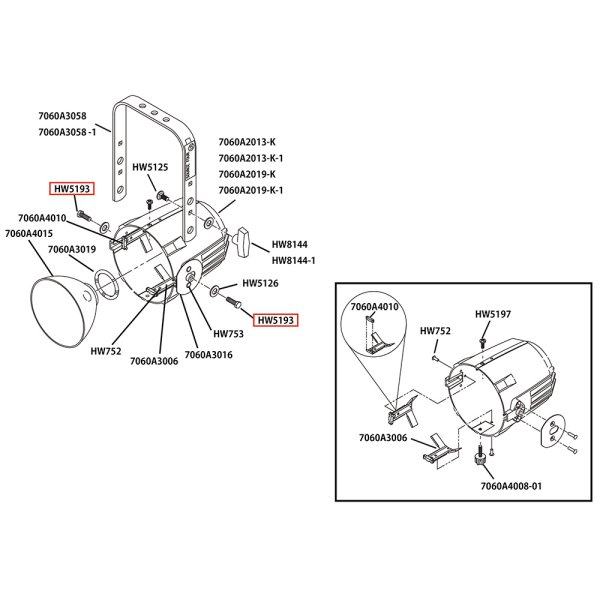 7060A3058
7060A3058 -1

7060A2013-K
7060A2013-K-1
7060A2019-K
7060A2019-K-1

HW5125

HW5193

7060A4010

7060A4015

7060A3019

HW8144
HW8144-1

HW5126

HW5193

HW753

HW752

7060A3006

7060A3016

7060A4010

HW752

HW5197

7060A3006

7060A4008-01