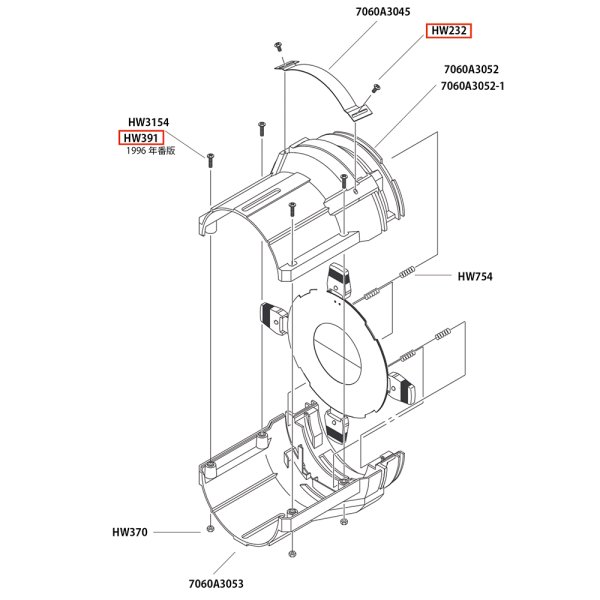 7060A3045

HW232

7060A3052
7060A3052-1

HW3154
HW391
1996 年番版

HW754

HW370

7060A3053