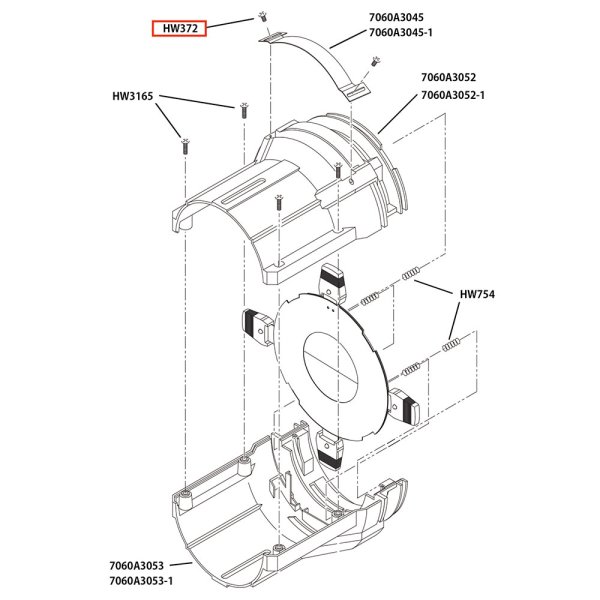 HW372
7060A3045
7060A3045-1
7060A3052
7060A3052-1
HW3165
HW754
7060A3053
7060A3053-1