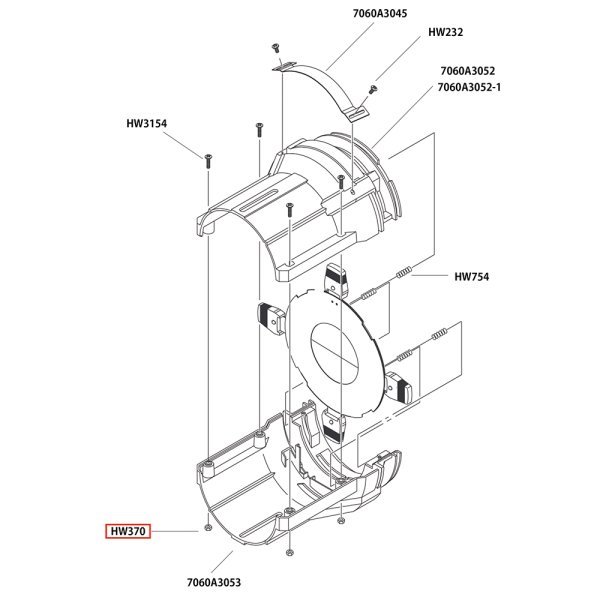 7060A3045
HW232
7060A3052
7060A3052-1
HW3154
HW754
HW370
7060A3053