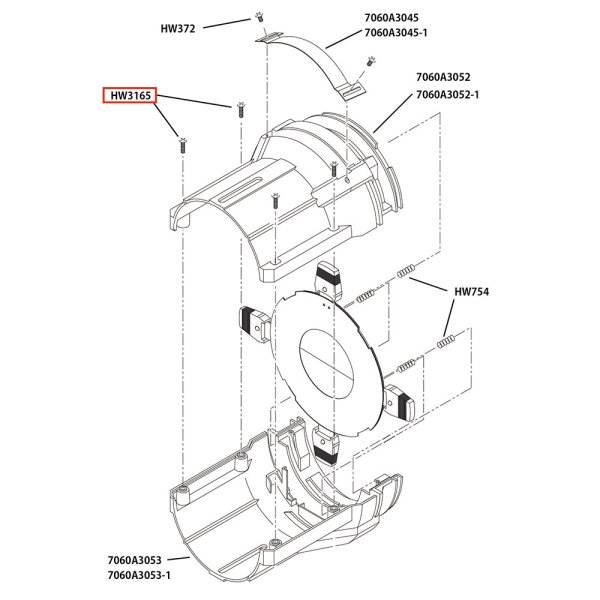 HW372

7060A3045
7060A3045-1

HW3165

7060A3052
7060A3052-1

HW754

7060A3053
7060A3053-1