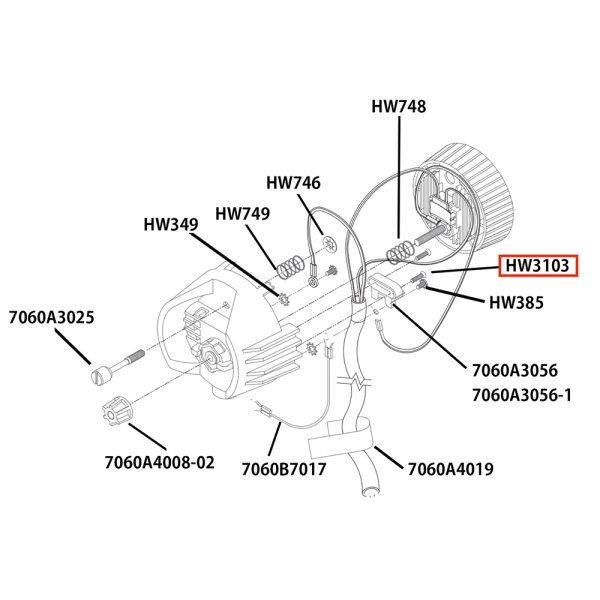 HW748

HW746

HW749

HW349

HW3103

HW385

7060A3025

7060A3056
7060A3056-1

7060A4008-02

7060B7017

7060A4019