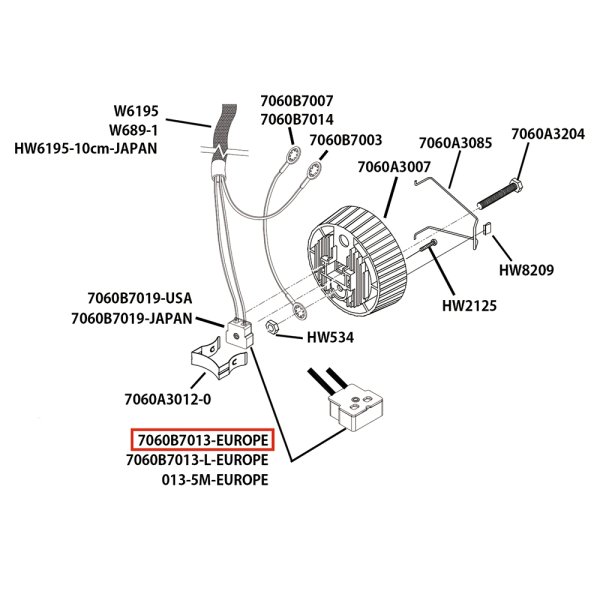 W6195
W689-1
HW6195-10cm-JAPAN

7060B7007
7060B7014
7060B7003

7060A3085
7060A3204
7060A3007

HW8209
HW2125

7060B7019-USA
7060B7019-JAPAN

HW534

7060A3012-0

7060B7013-EUROPE
7060B7013-L-EUROPE
013-5M-EUROPE