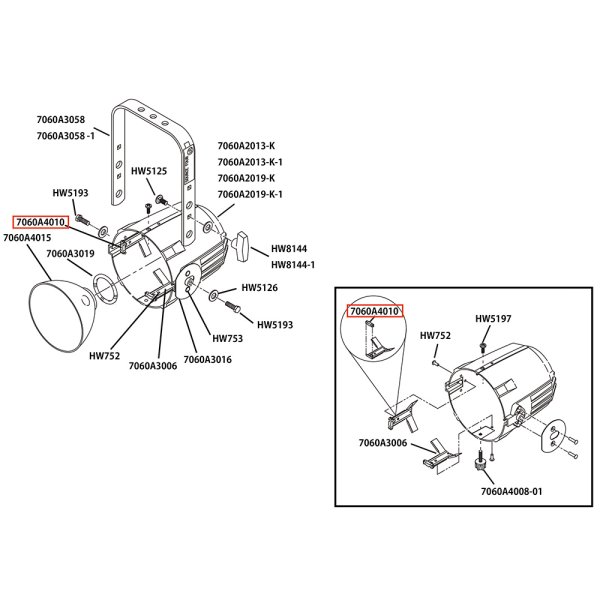 7060A3058
7060A3058 -1

7060A2013-K
7060A2013-K-1
7060A2019-K
7060A2019-K-1

HW5125

HW5193

7060A4010
7060A4015

7060A3019

HW8144
HW8144-1

HW5126

HW5193

HW753

HW752

7060A3006

7060A3016

7060A4010

HW5197

HW752

7060A3006

7060A4008-01