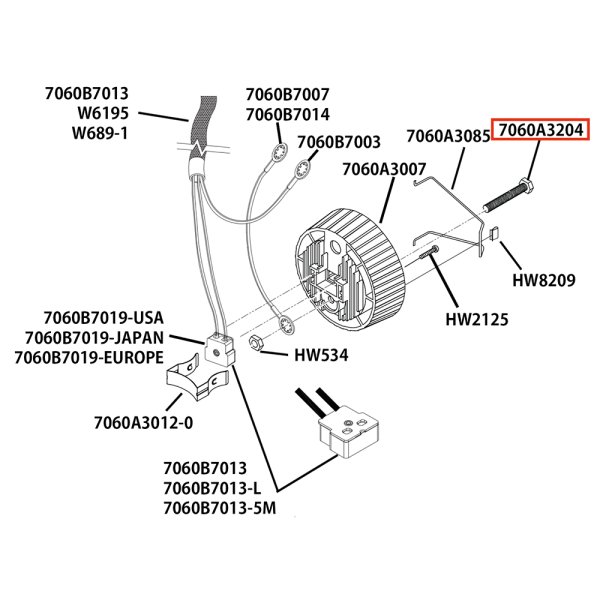 7060B7013
W6195
W689-1

7060B7007
7060B7014

7060B7003

7060A3007

7060A3085

7060A3204

HW8209

HW2125

7060B7019-USA
7060B7019-JAPAN
7060B7019-EUROPE

HW534

7060A3012-0

7060B7013
7060B7013-L
7060B7013-5M