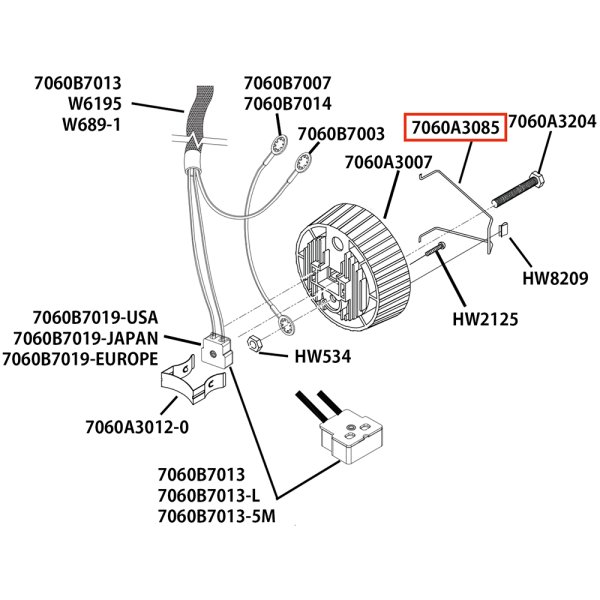 7060B7013
W6195
W689-1

7060B7007
7060B7014

7060B7003

7060A3085

7060A3204

7060A3007

HW8209

HW2125

7060B7019-USA
7060B7019-JAPAN
7060B7019-EUROPE

HW534

7060A3012-0

7060B7013
7060B7013-L
7060B7013-5M