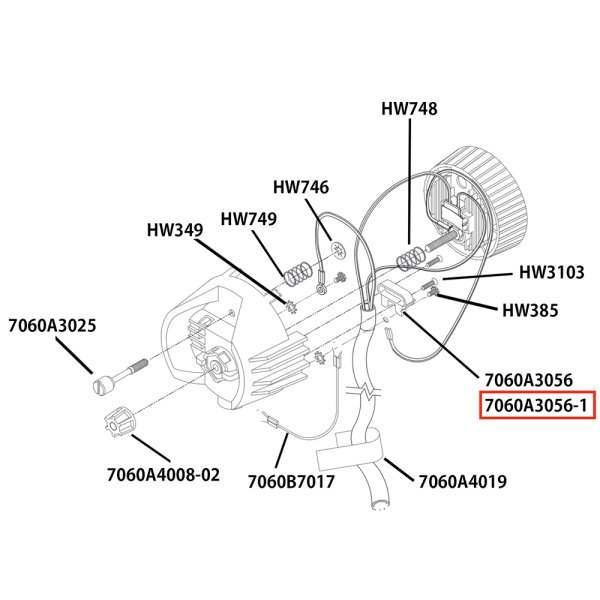 HW748

HW746

HW749

HW349

HW3103

HW385

7060A3025

7060A3056

7060A3056-1

7060A4008-02

7060B7017

7060A4019