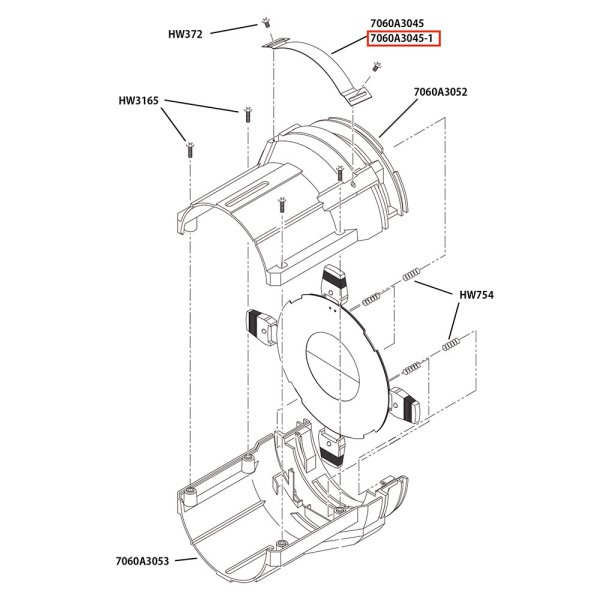 HW372

7060A3045
7060A3045-1

HW3165

7060A3052

HW754

7060A3053