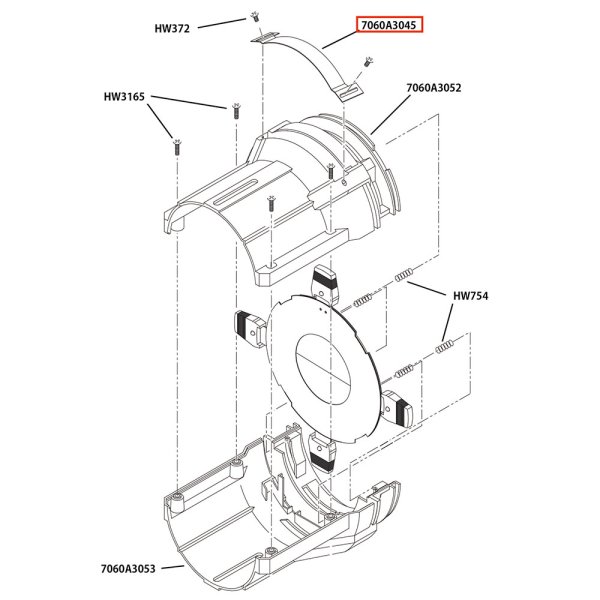 HW372
7060A3045
HW3165
7060A3052
HW754
7060A3053