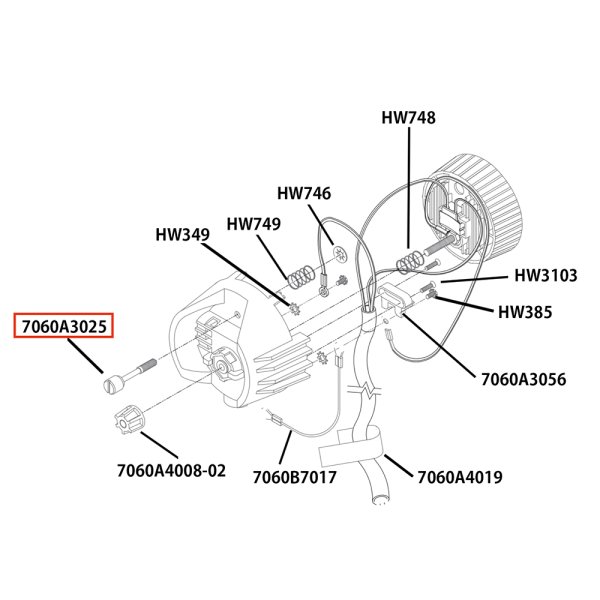 HW748
HW746
HW749
HW349
HW3103
HW385
7060A3025
7060A3056
7060A4008-02
7060B7017
7060A4019