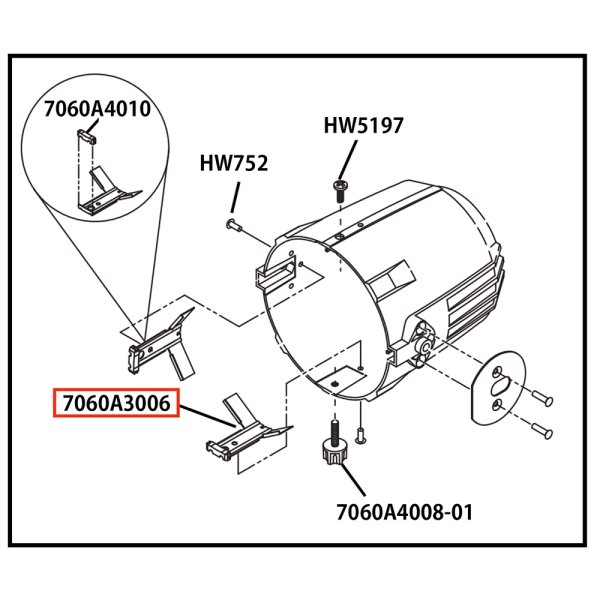 7060A4010

HW5197

HW752

7060A3006

7060A4008-01